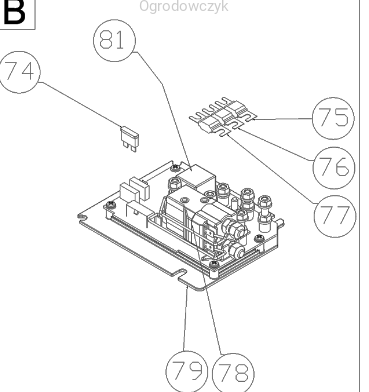 B

Ogrodowczyk

81

74

75

76

77

79

78